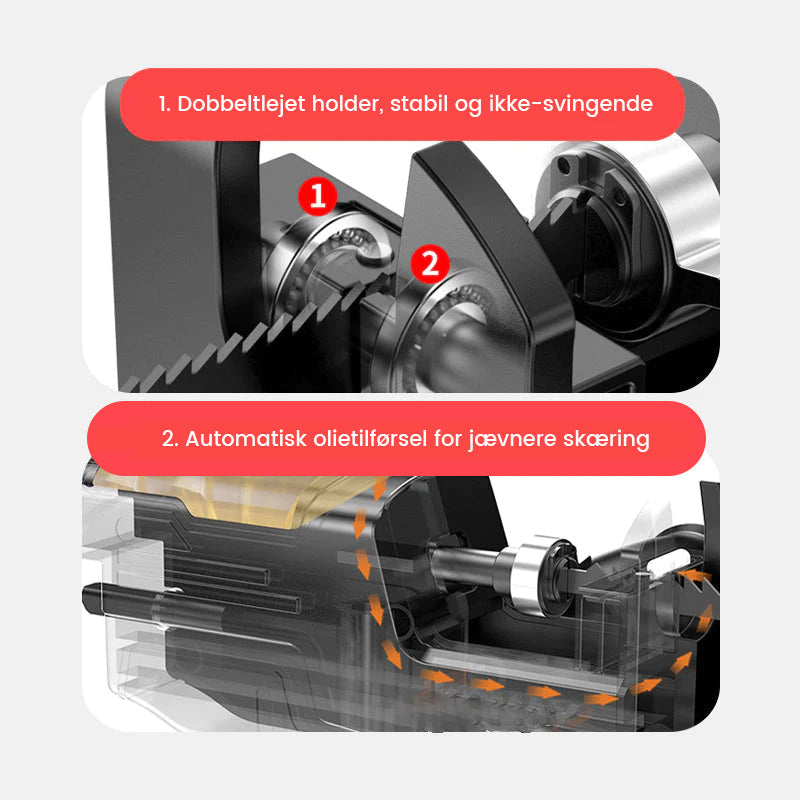 1. Dobbeltlejet holder, stabil og ikke-svingende

1

2

2. Automatisk olietilførsel for jævnere skæring