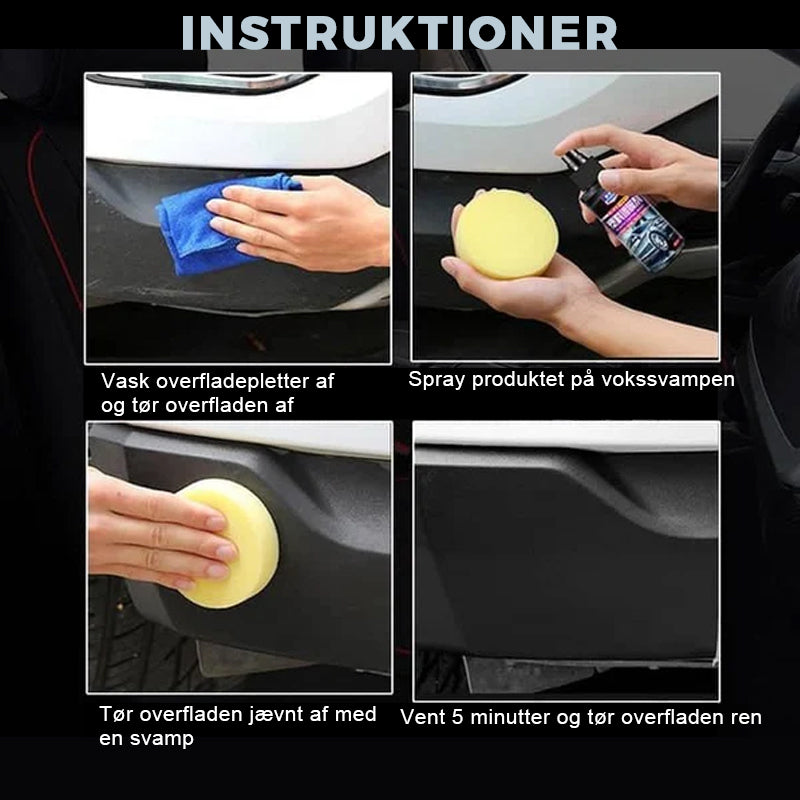 INSTRUKTIONER

Vask overfladepletter af og tør overfladen af

Spray produktet på vokssvampen

Tør overfladen jævnt af med en svamp

Vent 5 minutter og tør overfladen ren