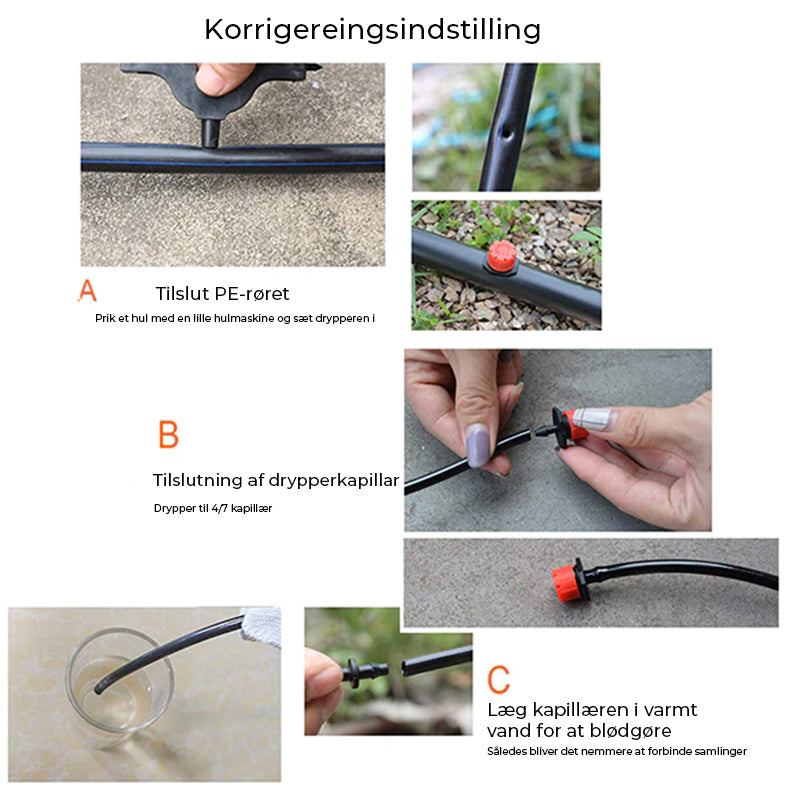 Korrigereingsindstilling

A

Tilslut PE-røret

Prik et hul med en lille hulmaskine og sæt drypperen i

B

Tilslutning af drypperkapillar

Drypper til 4/7 kapillær

C

Læg kapillæren i varmt vand for at blødgøre

Således bliver det nemmere at forbinde samlinger