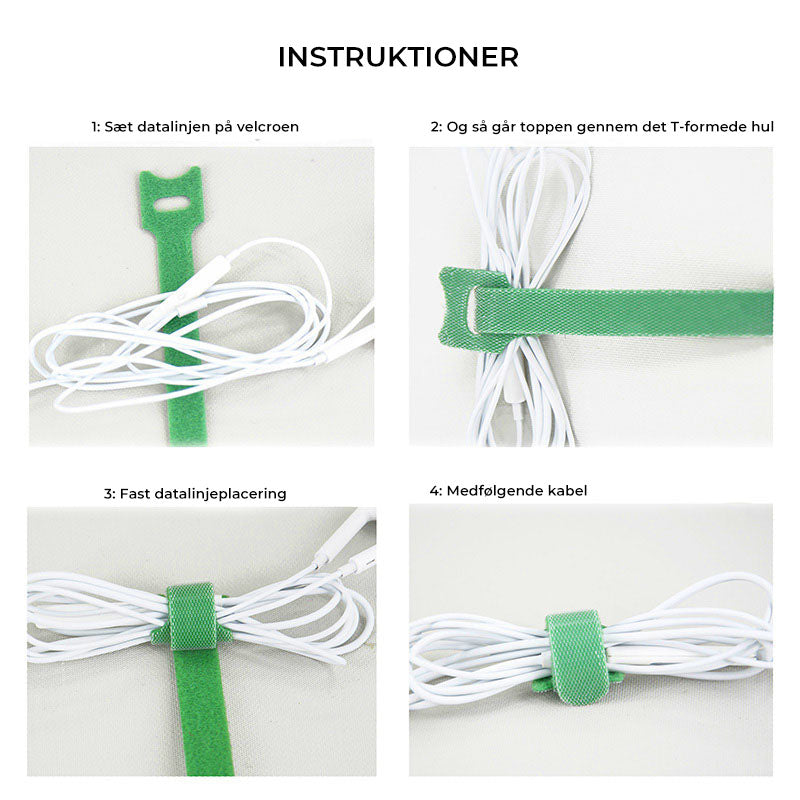 INSTRUKTIONER

1: Sæt datalinjen på velcroen

2: Og så går toppen gennem det T-formede hul

3: Fast datalinjeplacering

4: Medfølgende kabel