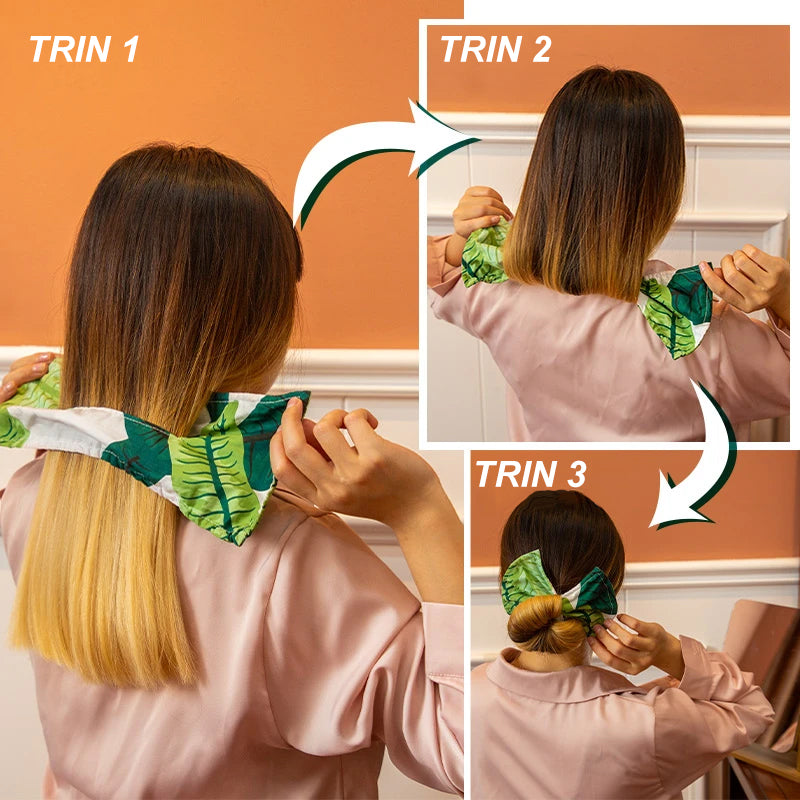 TRIN 1

TRIN 2

TRIN 3