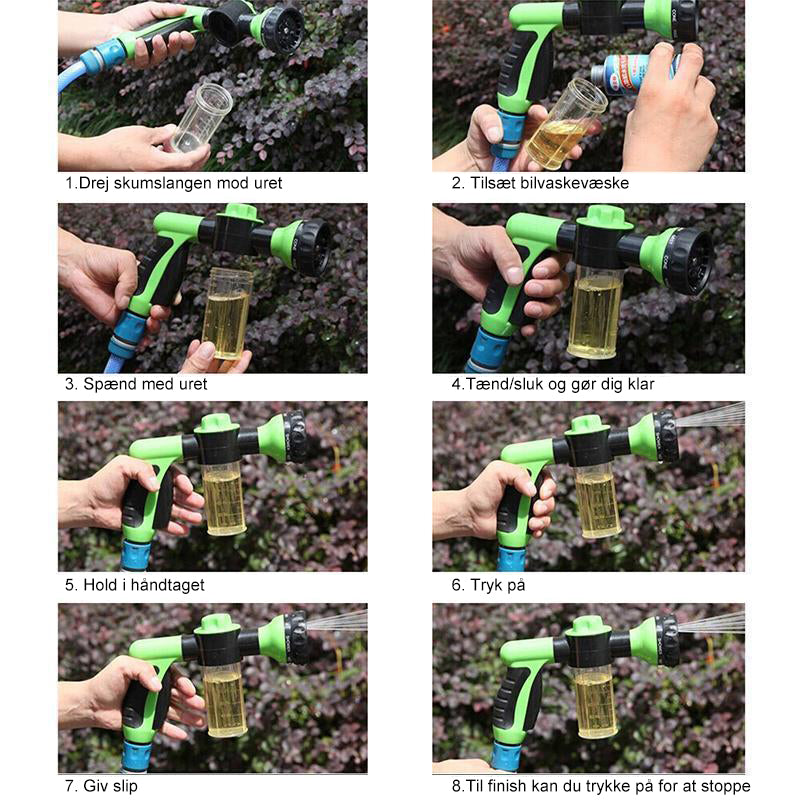 1.Drej skumslangen mod uret

2. Tilsæt bilvaskevæske

3. Spænd med uret

4.Tænd/sluk og gør dig klar

5. Hold i håndtaget

6. Tryk på

7. Giv slip

8.Til finish kan du trykke på for at stoppe