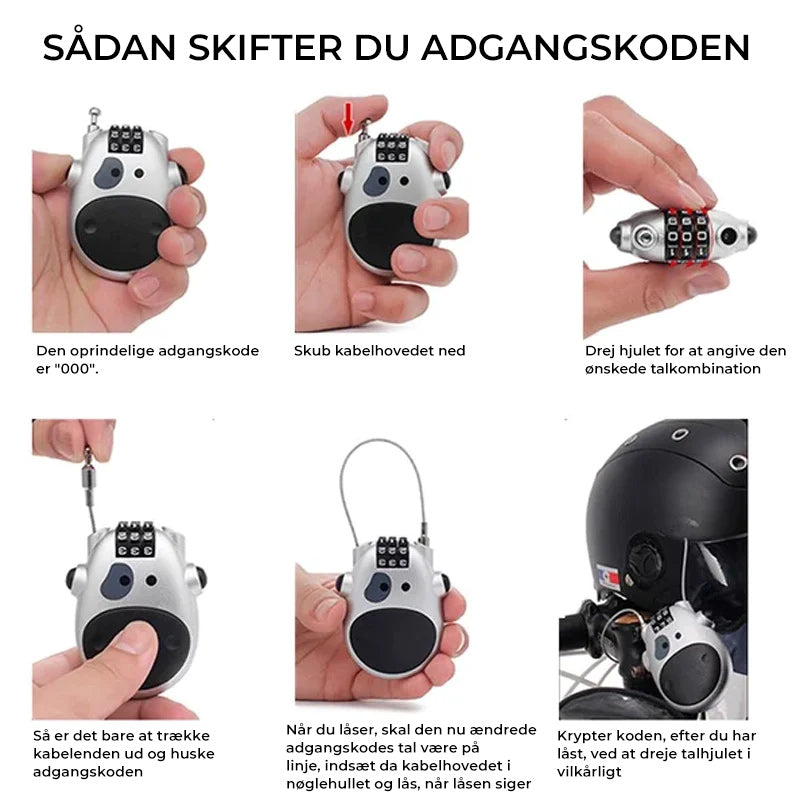 SÅDAN SKIFTER DU ADGANGSKODEN

Den oprindelige adgangskode er "000".

Skub kabelhovedet ned

Drej hjulet for at angive den ønskede talkombination

Så er det bare at trække kabelenden ud og huske adgangskoden

Når du låser, skal den nu ændrede adgangskodes tal være på linje, indsæt da kabelhovedet i nøglehullet og lås, når låsen siger

Krypter koden, efter du har låst, ved at dreje talhjulet i vilkårligt