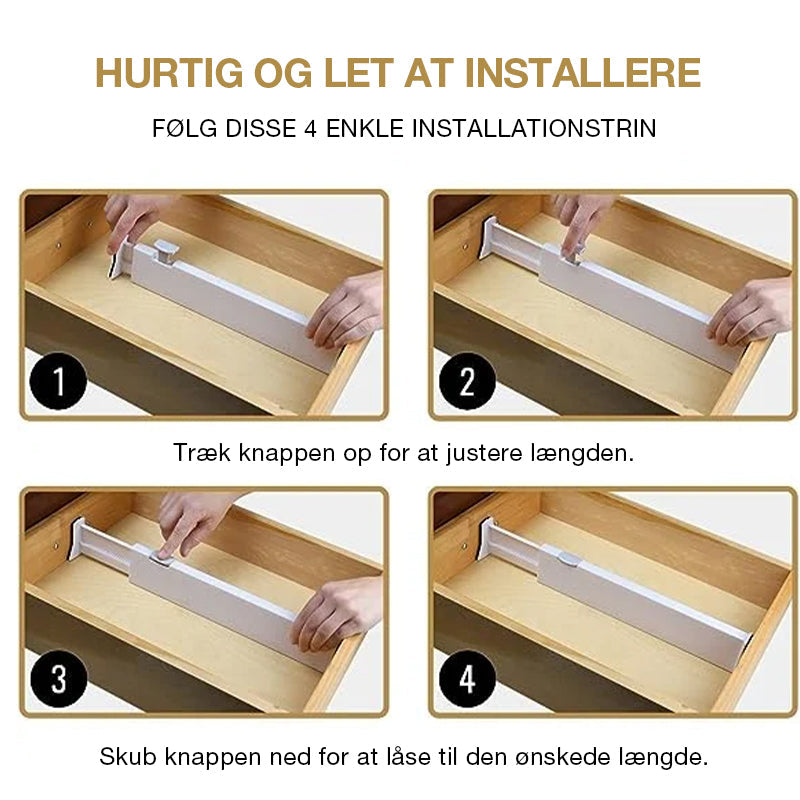 HURTIG OG LET AT INSTALLERE

FØLG DISSE 4 ENKLE INSTALLATIONSTRIN

1

2

Træk knappen op for at justere længden.

3

4

Skub knappen ned for at låse til den ønskede længde.