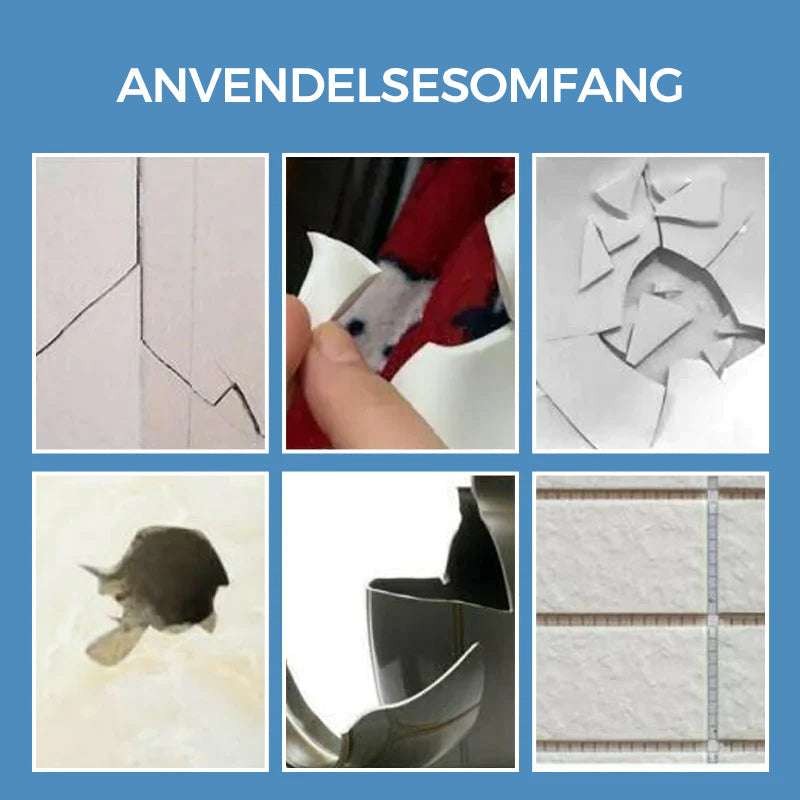 ANVENDELSESOMFANG