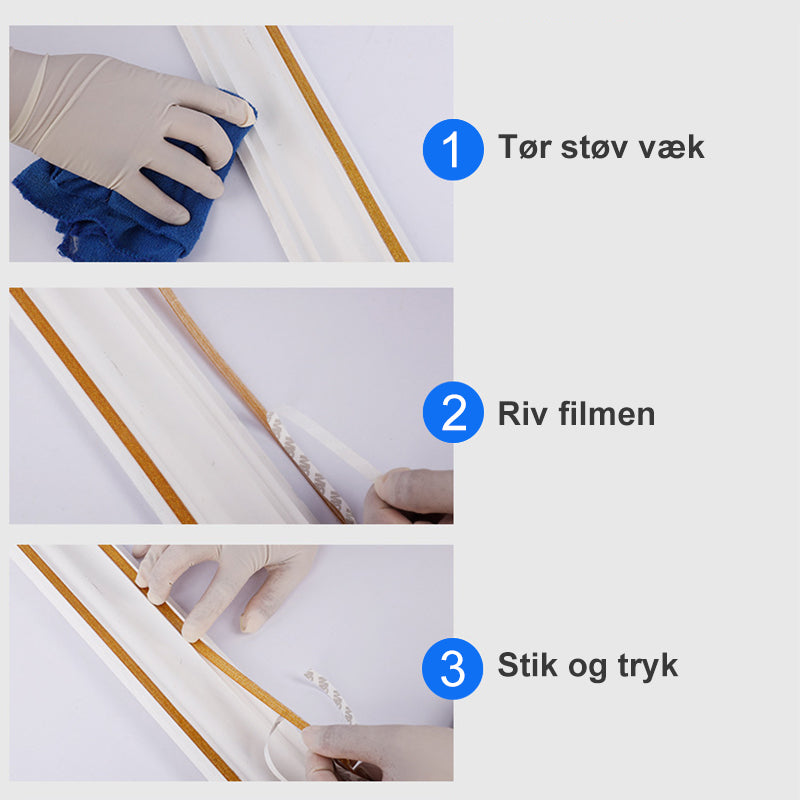 1 Tør støv væk

2 Riv filmen

3 Stik og tryk