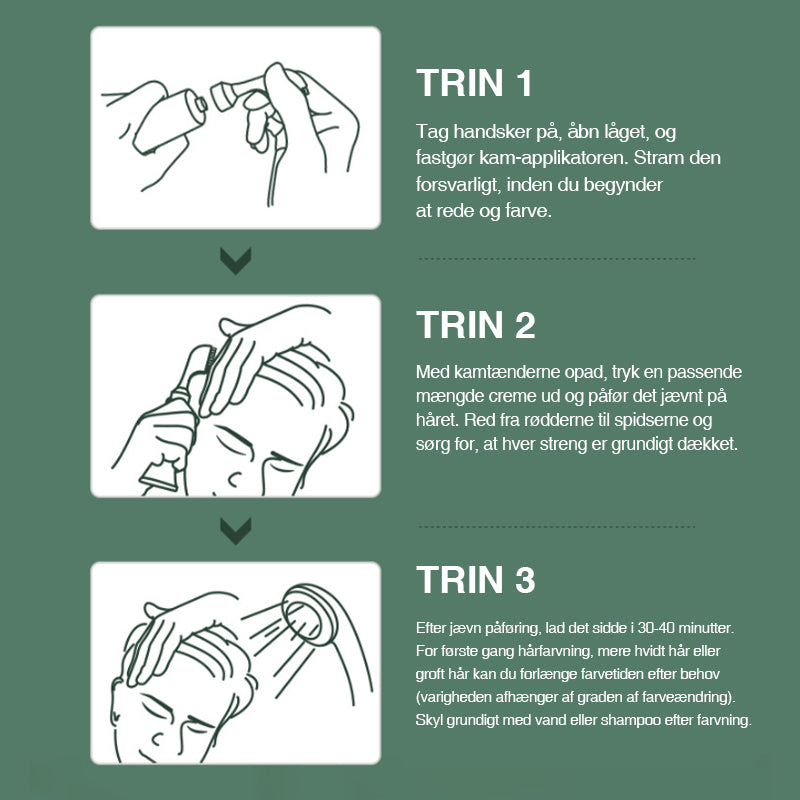 TRIN 1

Tag handsker på, åbn låget, og fastgør kam-applikatoren. Stram den forsvarligt, inden du begynder at rede og farve.

TRIN 2

Med kamtænderne opad, tryk en passende mængde creme ud og påfør det jævnt på håret. Red fra rødderne til spidserne og sørg for, at hver streng er grundigt dækket.

TRIN 3

Efter jævn påføring, lad det sidde i 30-40 minutter. For første gang hårfarvning, mere hvidt hår eller groft hår kan du forlænge farvetiden efter behov (varigheden afhænger af graden af farveændring). Skyl grundigt med vand eller shampoo efter farvning.