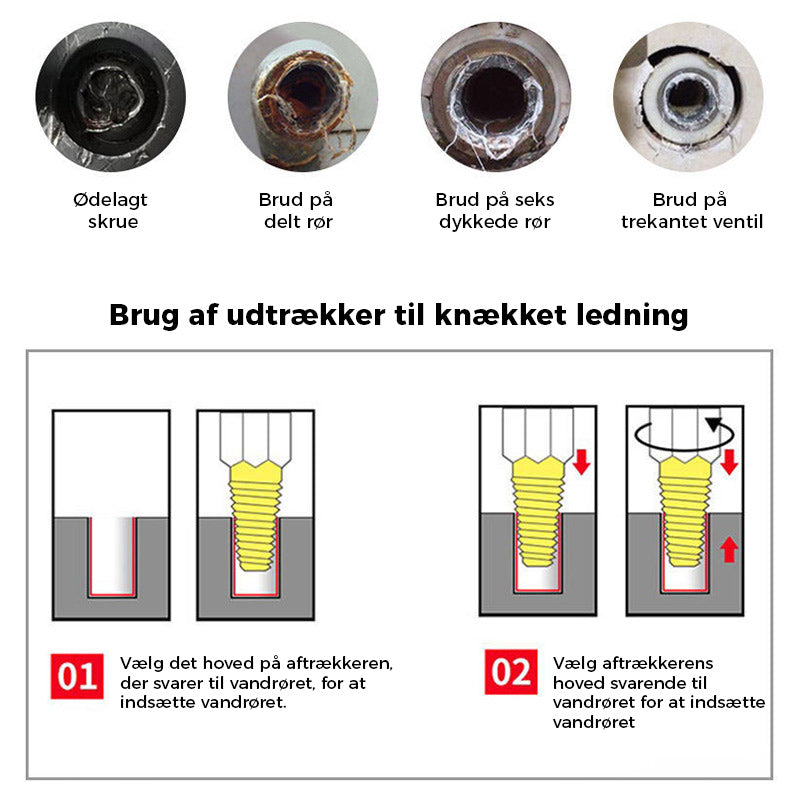 Ødelagt skrue

Brud på delt rør

Brud på seks dykkede rør

Brud på trekantet ventil

Brug af udtrækker til knækket ledning

01

Vælg det hoved på aftrækkeren, der svarer til vandrøret, for at indsætte vandrøret.

02

Vælg aftrækkerens hoved svarende til vandrøret for at indsætte vandrøret