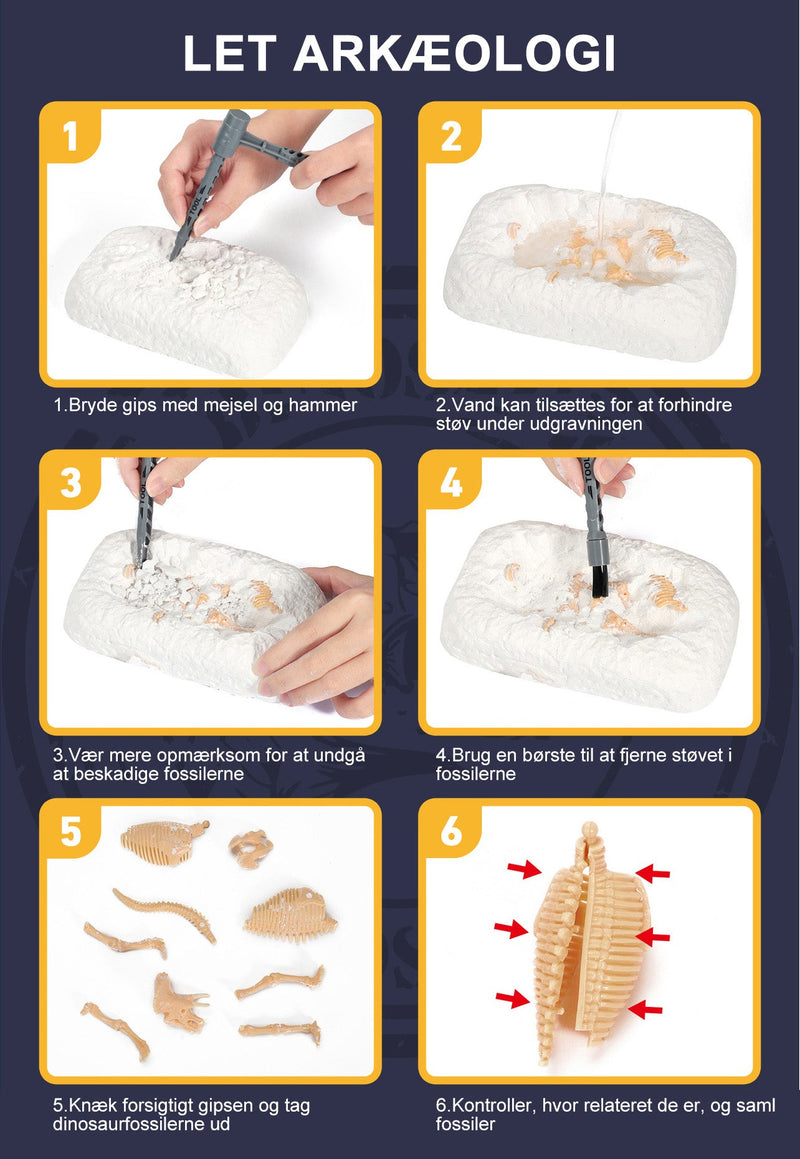 LET ARKÆOLOGI

1

1.Bryde gips med mejsel og hammer

2

2.Vand kan tilsættes for at forhindre støv under udgravningen

3

3.Vær mere opmærksom for at undgå at beskadige fossilerne

4

4.Brug en børste til at fjerne støvet i fossilerne

5

5.Knæk forsigtigt gipsen og tag dinosaurfossilerne ud

6

6.Kontroller, hvor relateret de er, og saml fossiler